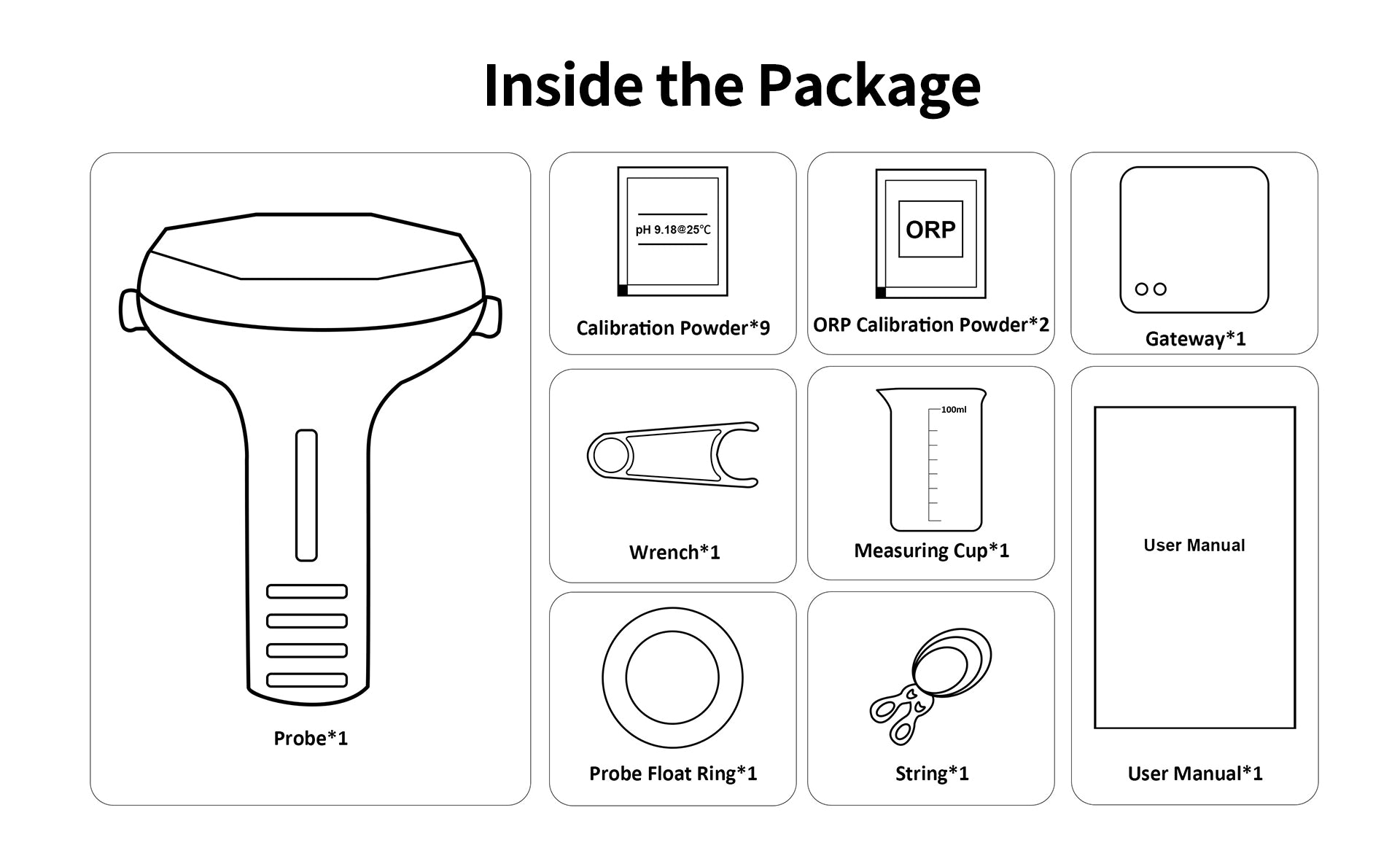 Inside the Package

Probe*1

pH 9.18@25℃

Calibration Powder*9

ORP

ORP Calibration Powder*2

Gateway*1

Wrench*1

100ml

Measuring Cup*1

User Manual

User Manual*1

Probe Float Ring*1

String*1