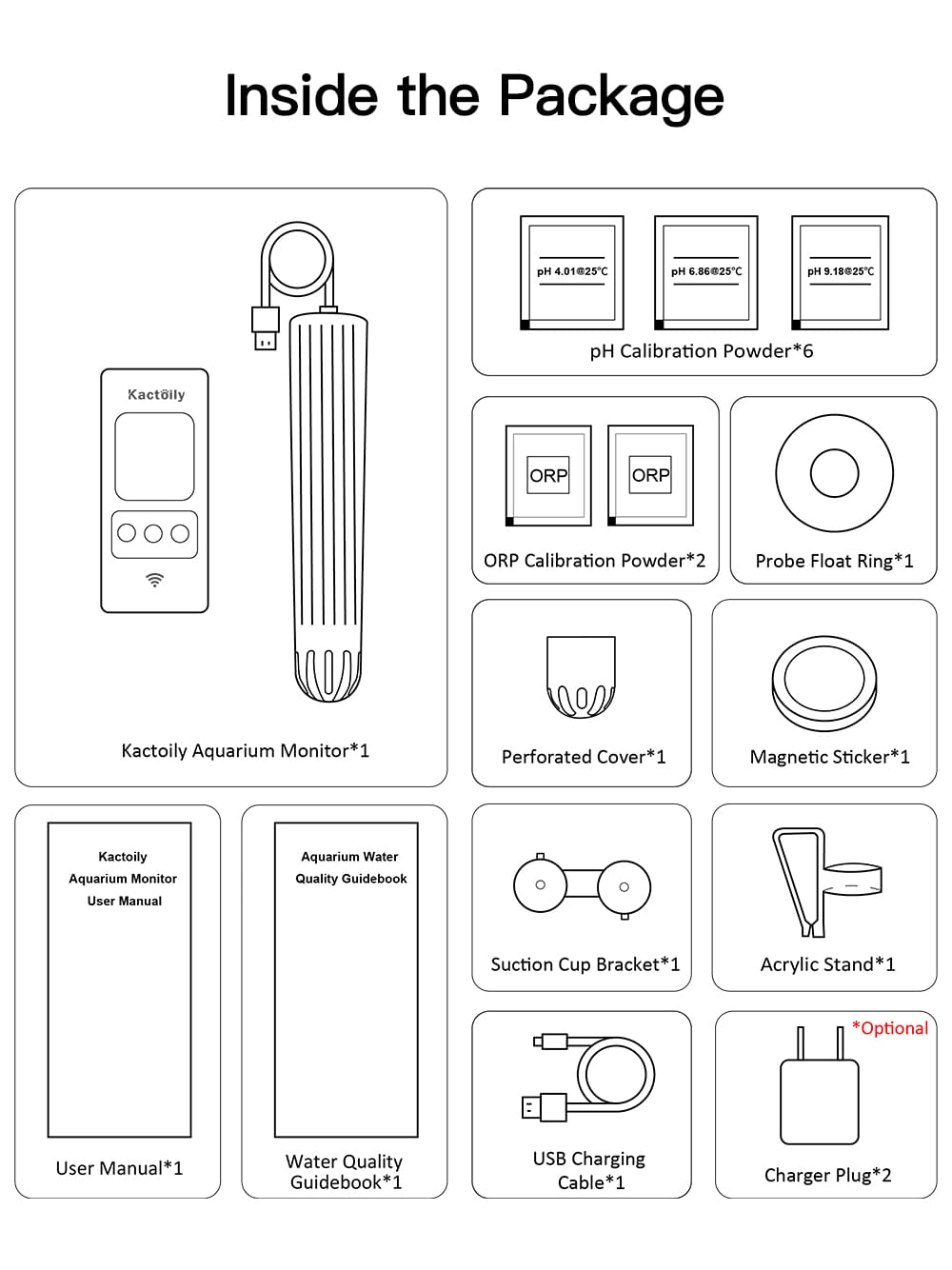 Inside the Package

Kactoily

Kactoily Aquarium Monitor*1

pH 4.01@25℃

pH 6.86@25℃

pH 9.18@25℃

pH Calibration Powder*6

ORP

ORP

ORP Calibration Powder*2

Probe Float Ring*1

Perforated Cover*1

Magnetic Sticker*1

Kactoily Aquarium Monitor User Manual

User Manual*1

Aquarium Water Quality Guidebook

Water Quality Guidebook*1

Suction Cup Bracket*1

Acrylic Stand*1

USB Charging Cable*1

*Optional

Charger Plug*2