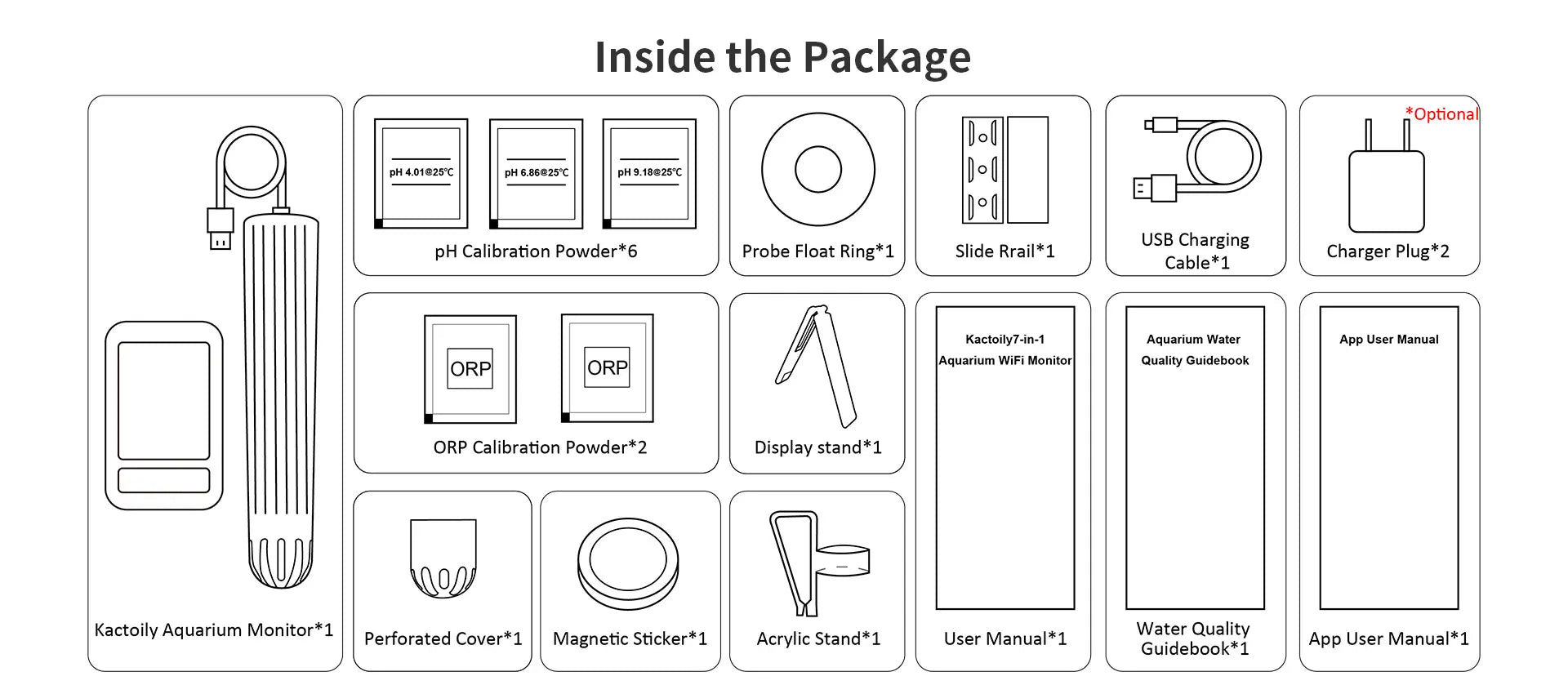 Inside the Package

Kactoily Aquarium Monitor*1

pH 4.01@25℃ pH 6.86@25℃ pH 9.18@25℃

pH Calibration Powder*6

Probe Float Ring*1

Slide Rrail*1

USB Charging Cable*1

*Optional

Charger Plug*2

ORP ORP

ORP Calibration Powder*2

Display stand*1

Kactoily7-in-1 Aquarium WiFi Monitor

User Manual*1

Aquarium Water Quality Guidebook

Water Quality Guidebook*1

App User Manual

App User Manual*1

Perforated Cover*1

Magnetic Sticker*1

Acrylic Stand*1