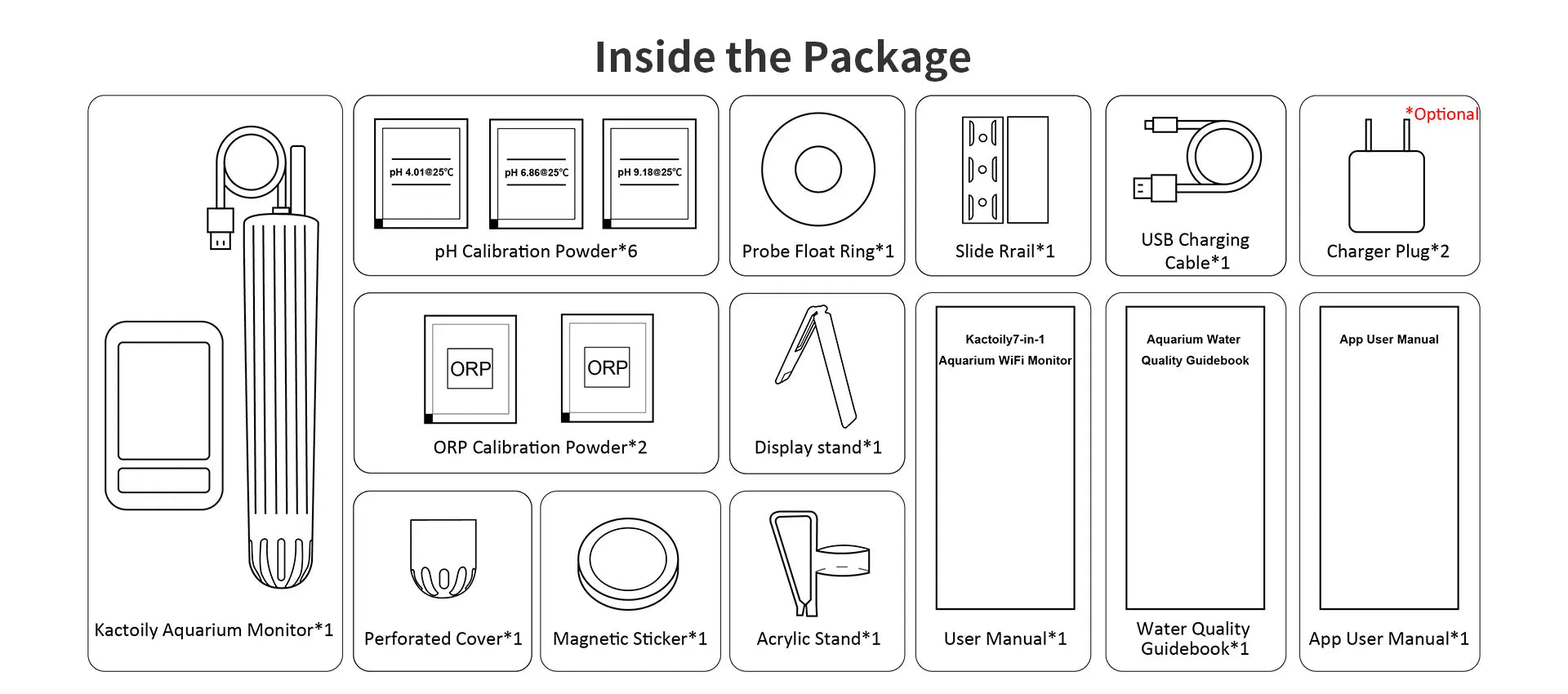 Inside the Package

Kactoily Aquarium Monitor*1

pH 4.01@25℃
pH 6.86@25℃
pH 9.18@25℃
pH Calibration Powder*6

Probe Float Ring*1

Slide Rrail*1

USB Charging Cable*1

*Optional
Charger Plug*2

ORP
ORP
ORP Calibration Powder*2

Display stand*1

Kactoily7-in-1 Aquarium WiFi Monitor
User Manual*1

Aquarium Water Quality Guidebook
Water Quality Guidebook*1

App User Manual
App User Manual*1

Perforated Cover*1

Magnetic Sticker*1

Acrylic Stand*1