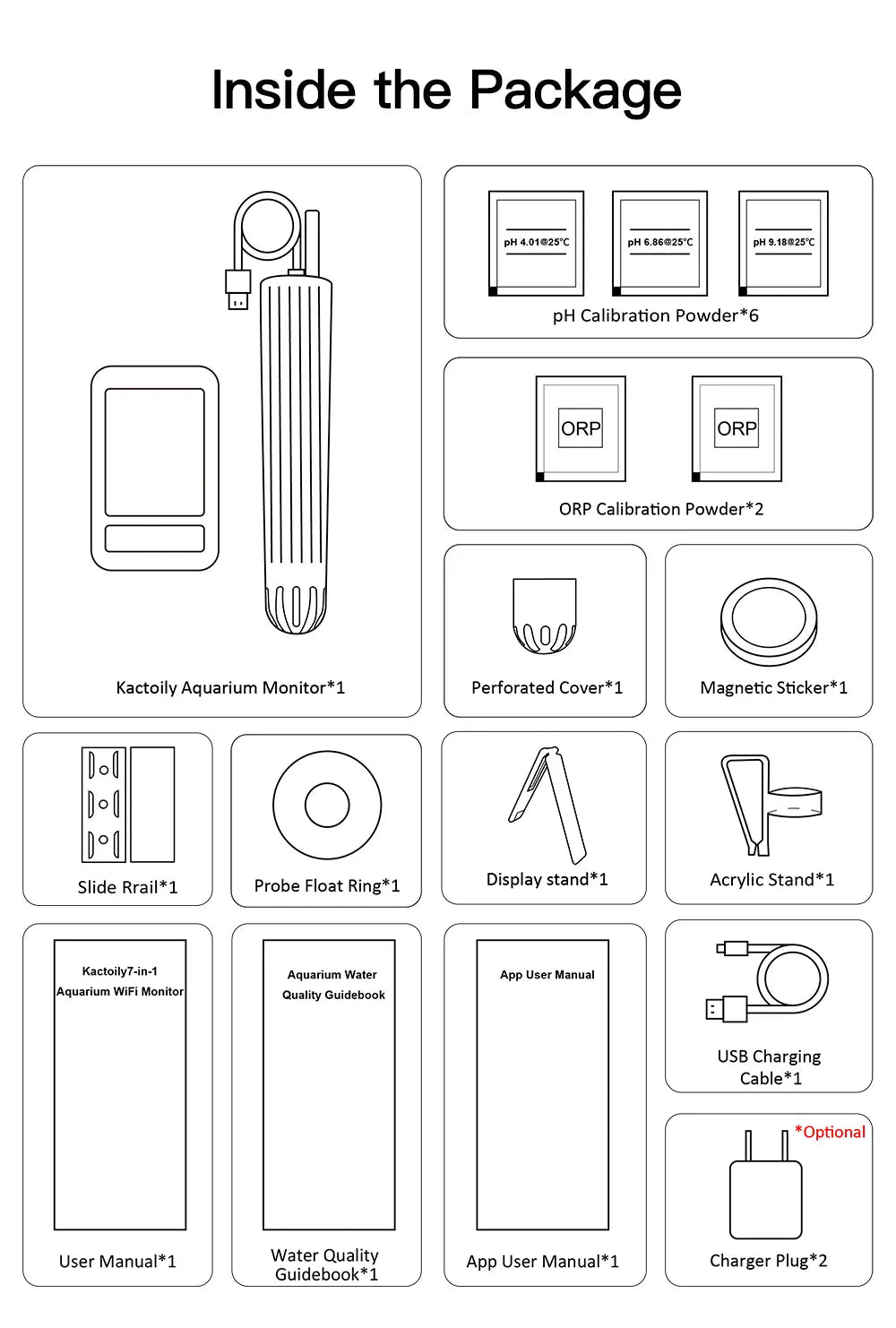 Inside the Package

Kactoily Aquarium Monitor*1

pH 4.01@25℃

pH 6.86@25℃

pH 9.18@25℃

pH Calibration Powder*6

ORP

ORP

ORP Calibration Powder*2

Perforated Cover*1

Magnetic Sticker*1

Slide Rrail*1

Probe Float Ring*1

Display stand*1

Acrylic Stand*1

Kactoily7-in-1
Aquarium WiFi Monitor

User Manual*1

Aquarium Water
Quality Guidebook

Water Quality Guidebook*1

App User Manual

App User Manual*1

USB Charging Cable*1

*Optional

Charger Plug*2