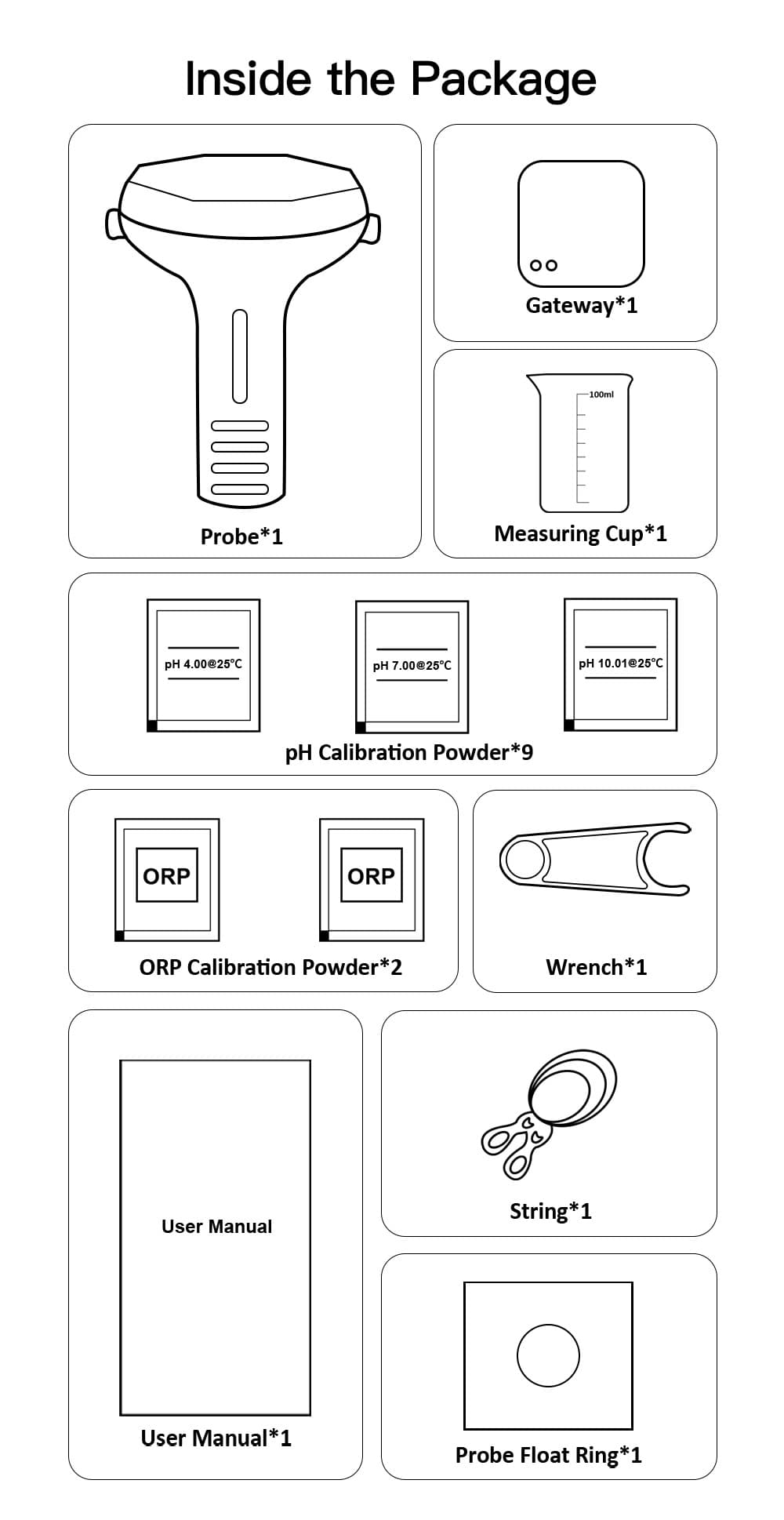 Inside the Package

Probe*1

Gateway*1

100ml

Measuring Cup*1

pH 4.00@25°C

pH 7.00@25°C

pH 10.01@25°C

pH Calibration Powder*9

ORP

ORP

ORP Calibration Powder*2

Wrench*1

User Manual

User Manual*1

String*1

Probe Float Ring*1